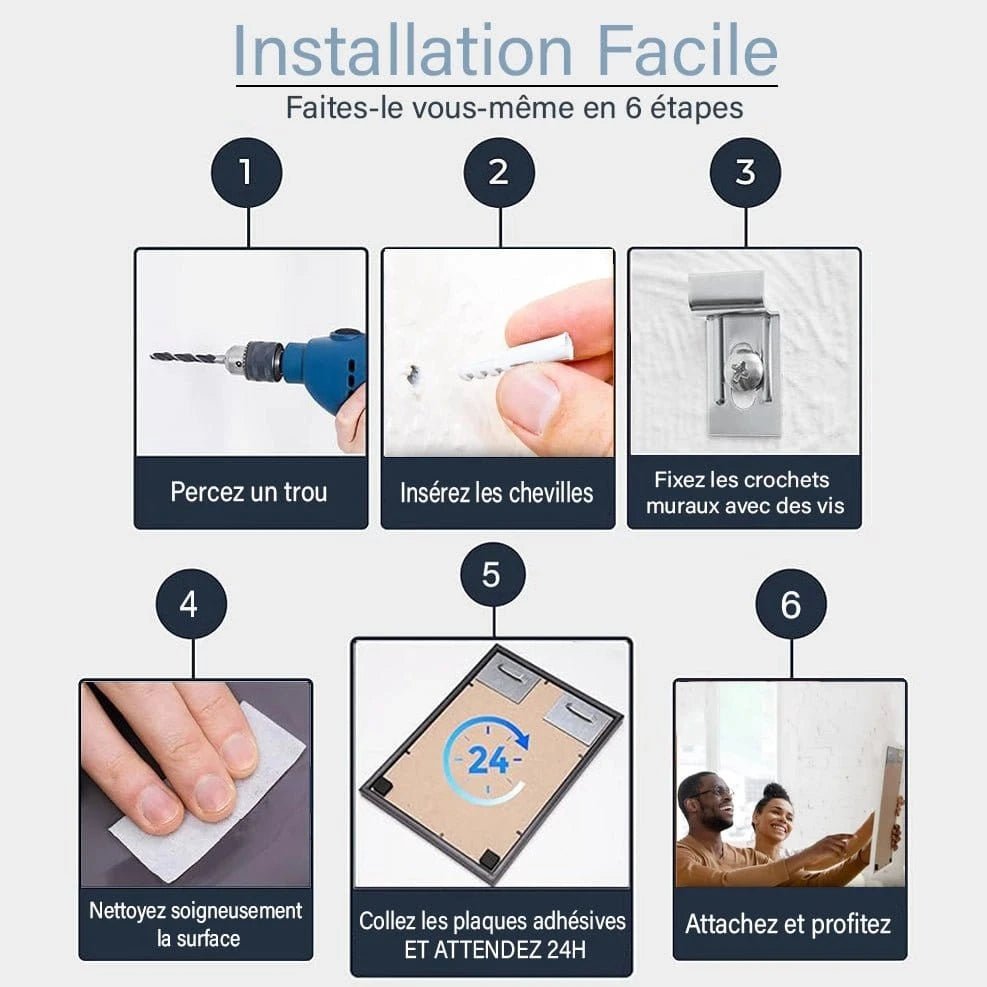 Installation Facile

Faites-le vous-même en 6 étapes

1

Percez un trou

2

Insérez les chevilles

3

Fixez les crochets muraux avec des vis

4

Nettoyez soigneusement la surface

5

24

Collez les plaques adhésives ET ATTENDEZ 24H

6

Attachez et profitez